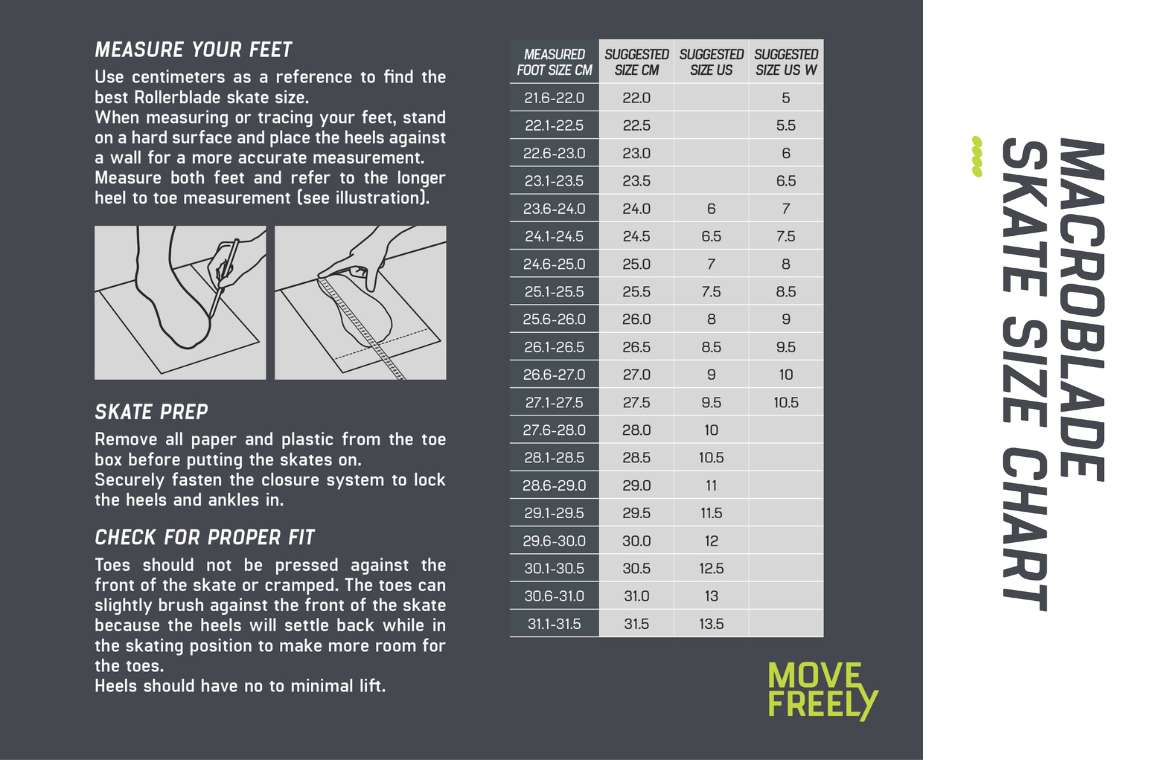 MEASURE YOUR FEET
Use centimeters as a reference to find the best Rollerblade skate size.
When measuring or tracing your feet, stand on a hard surface and place the heels against a wall for a more accurate measurement.
Measure both feet and refer to the longer heel to toe measurement (see illustration).

SKATE PREP
Remove all paper and plastic from the toe box before putting the skates on.
Securely fasten the closure system to lock the heels and ankles in.

CHECK FOR PROPER FIT
Toes should not be pressed against the front of the skate or cramped. The toes can slightly brush against the front of the skate because the heels will settle back while in the skating position to make more room for the toes.
Heels should have no to minimal lift.

| MEASURED FOOT SIZE CM | SUGGESTED SIZE CM | SUGGESTED SIZE US | SUGGESTED SIZE US W |
|---|---|---|---|
| 21.6-22.0 | 22.0 | | 5 |
| 22.1-22.5 | 22.5 | | 5.5 |
| 22.6-23.0 | 23.0 | | 6 |
| 23.1-23.5 | 23.5 | | 6.5 |
| 23.6-24.0 | 24.0 | 6 | 7 |
| 24.1-24.5 | 24.5 | 6.5 | 7.5 |
| 24.6-25.0 | 25.0 | 7 | 8 |
| 25.1-25.5 | 25.5 | 7.5 | 8.5 |
| 25.6-26.0 | 26.0 | 8 | 9 |
| 26.1-26.5 | 26.5 | 8.5 | 9.5 |
| 26.6-27.0 | 27.0 | 9 | 10 |
| 27.1-27.5 | 27.5 | 9.5 | 10.5 |
| 27.6-28.0 | 28.0 | 10 | |
| 28.1-28.5 | 28.5 | 10.5 | |
| 28.6-29.0 | 29.0 | 11 | |
| 29.1-29.5 | 29.5 | 11.5 | |
| 29.6-30.0 | 30.0 | 12 | |
| 30.1-30.5 | 30.5 | 12.5 | |
| 30.6-31.0 | 31.0 | 13 | |
| 31.1-31.5 | 31.5 | 13.5 | |

MOVE FREELY

MACROBLADE SKATE SIZE CHART